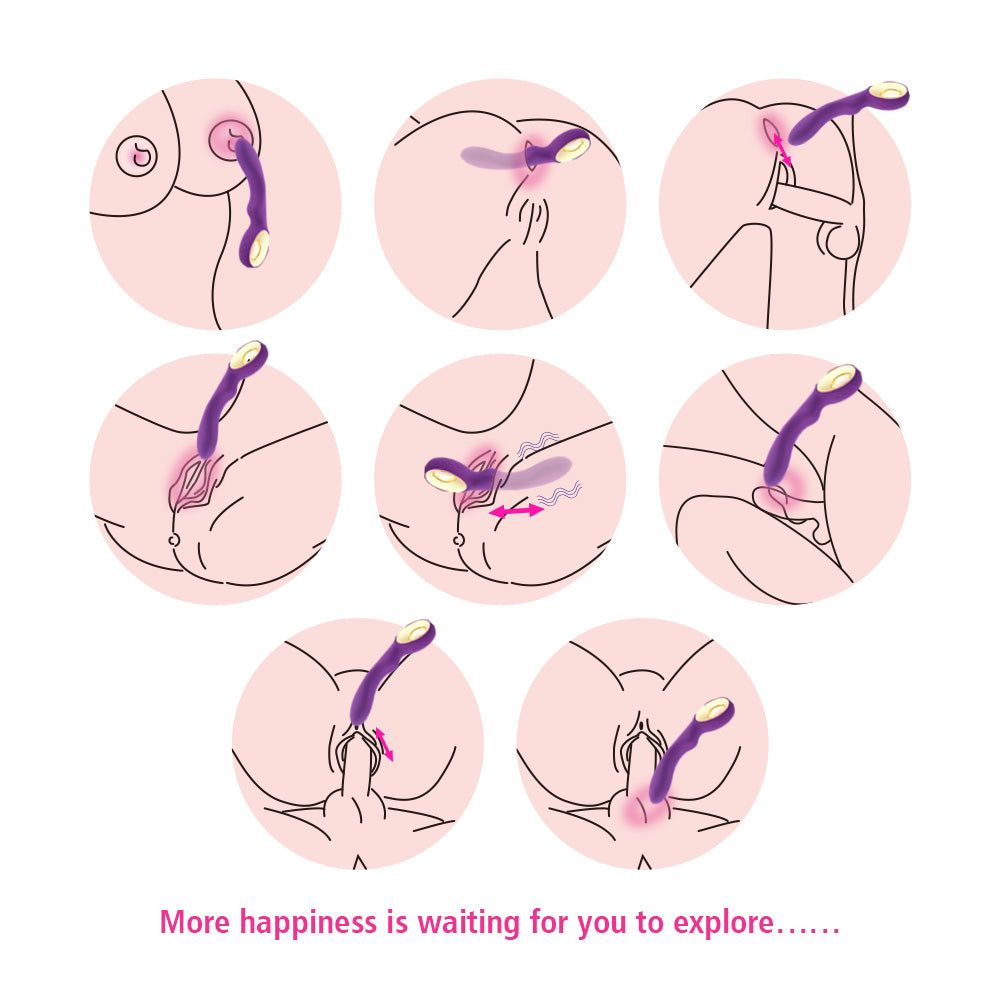 More happiness is waiting for you to explore……